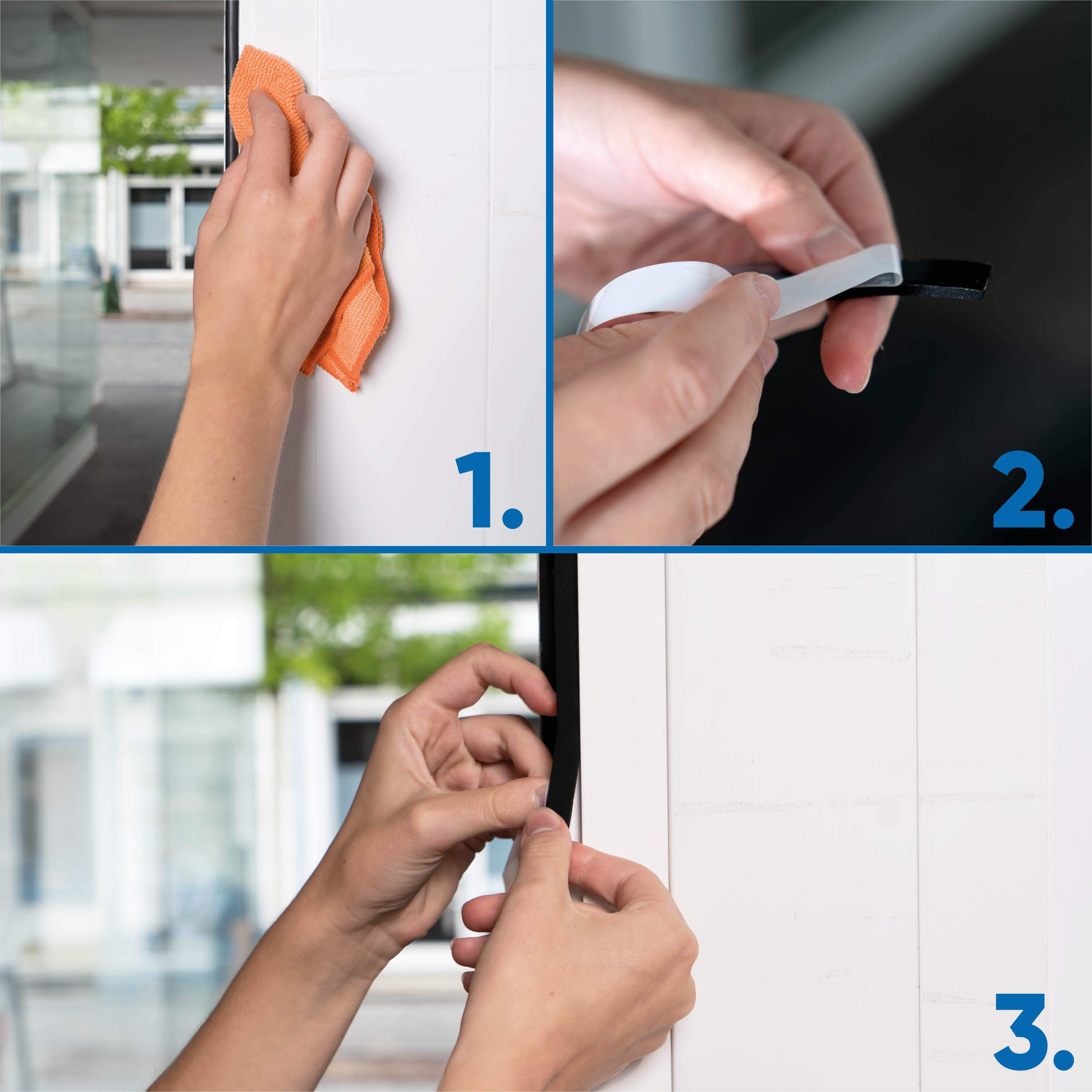 1.

2.

3.