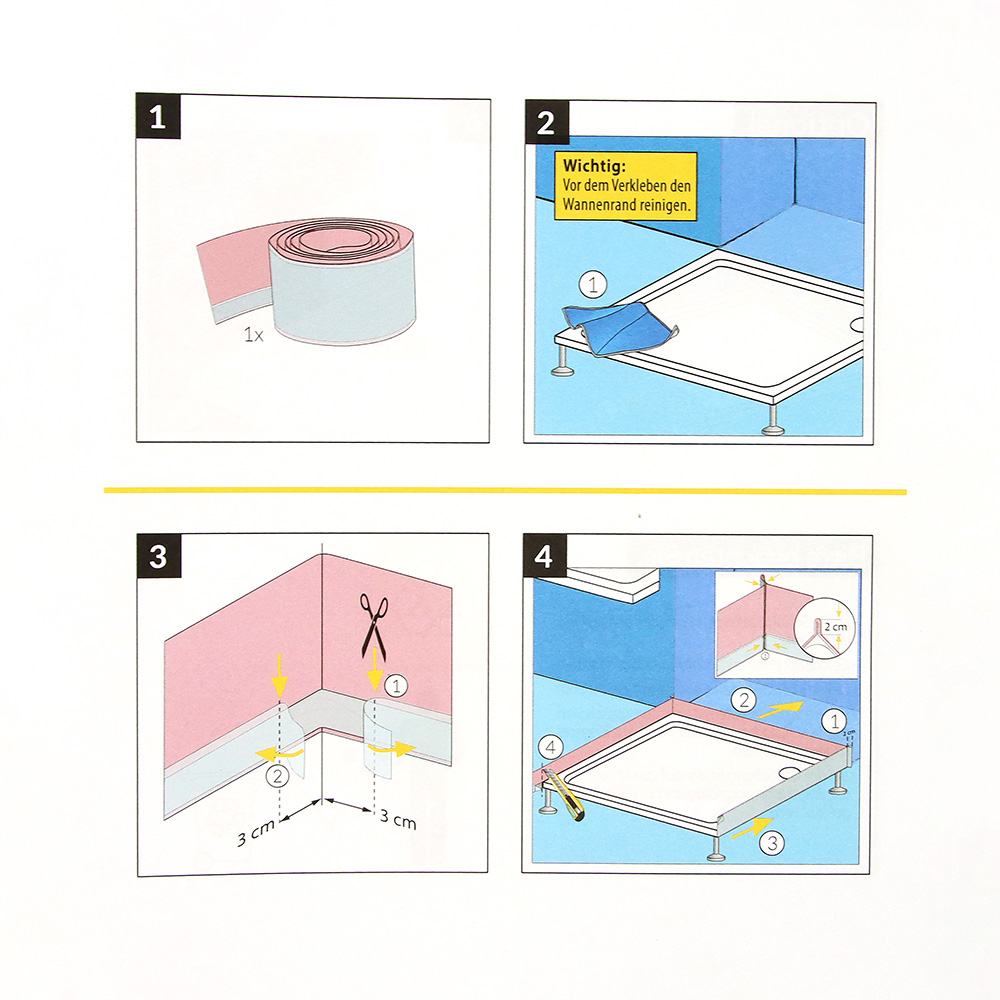 1

1x

2

Wichtig:
Vor dem Verkleben den Wannenrand reinigen.

1

3

1

2

3 cm

3 cm

4

2 cm

2

1

4

3