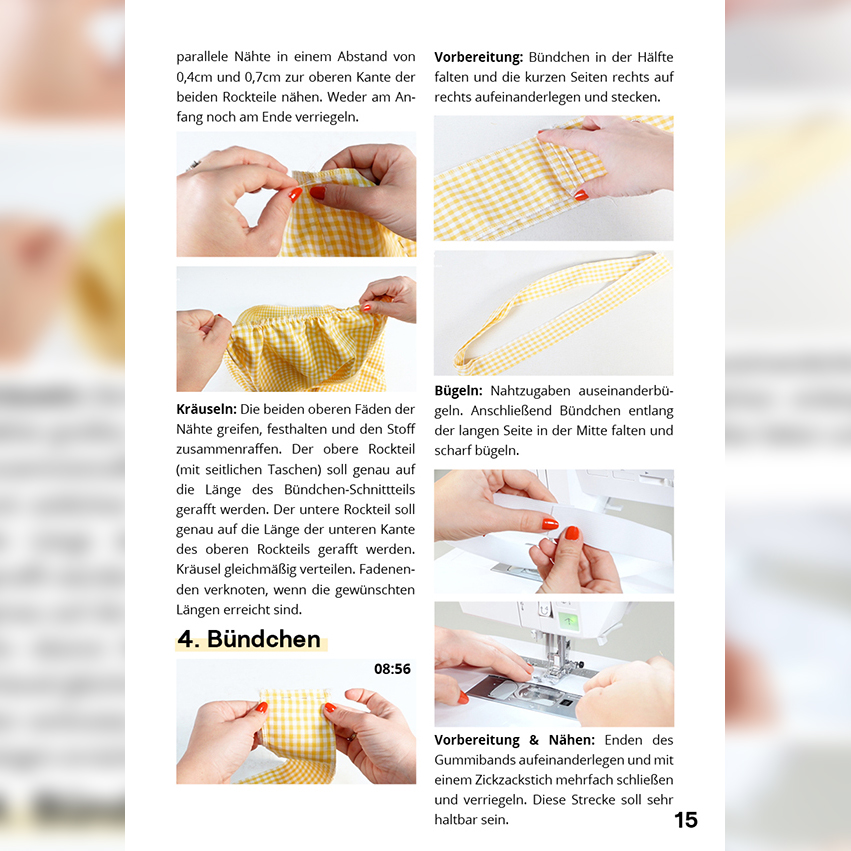 parallele Nähte in einem Abstand von 0,4cm und 0,7cm zur oberen Kante der beiden Rockteile nähen. Weder am Anfang noch am Ende verriegeln.

Kräuseln: Die beiden oberen Fäden der Nähte greifen, festhalten und den Stoff zusammenraffen. Der obere Rockteil (mit seitlichen Taschen) soll genau auf die Länge des Bündchen-Schnittteils gerafft werden. Der untere Rockteil soll genau auf die Länge der unteren Kante des oberen Rockteils gerafft werden. Kräusel gleichmäßig verteilen. Fadenenden verknoten, wenn die gewünschten Längen erreicht sind.

4. Bündchen

08:56

Vorbereitung: Bündchen in der Hälfte falten und die kurzen Seiten rechts auf rechts aufeinanderlegen und stecken.

Bügeln: Nahtzugaben auseinanderbügeln. Anschließend Bündchen entlang der langen Seite in der Mitte falten und scharf bügeln.

Vorbereitung & Nähen: Enden des Gummibands aufeinanderlegen und mit einem Zickzackstich mehrfach schließen und verriegeln. Diese Strecke soll sehr haltbar sein.

15