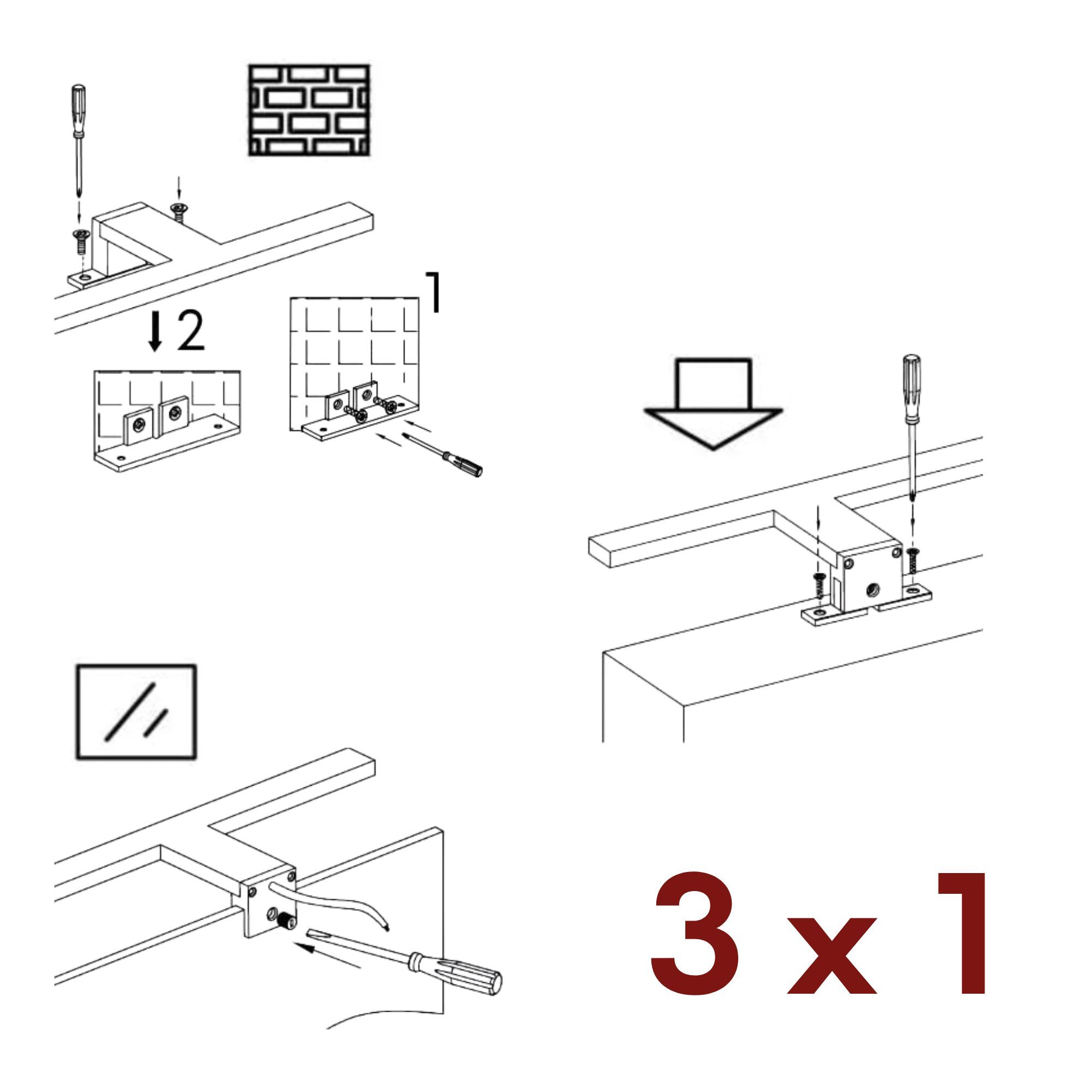 1

2

3 x 1