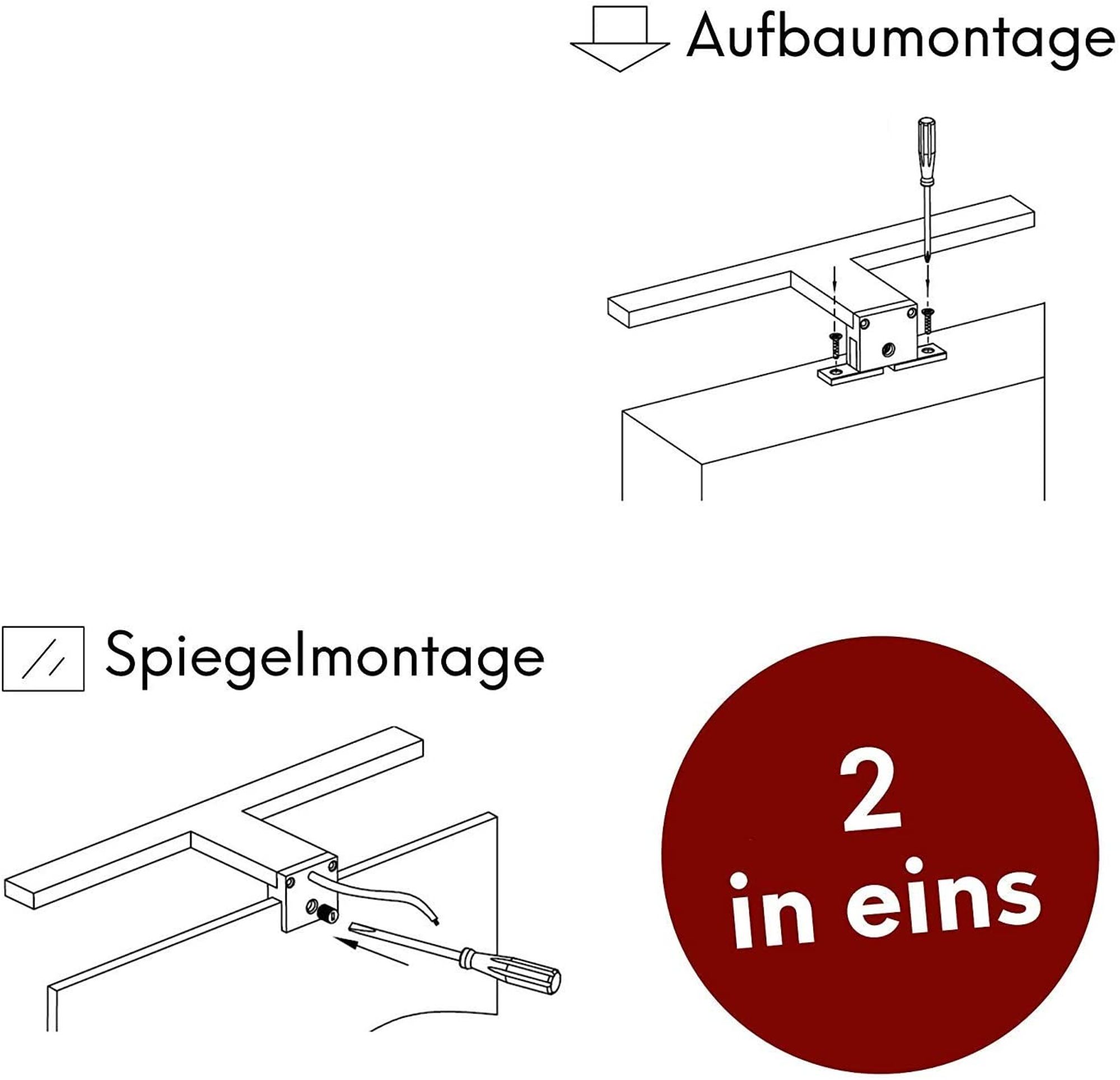 Aufbaumontage

Spiegelmontage

2
in eins