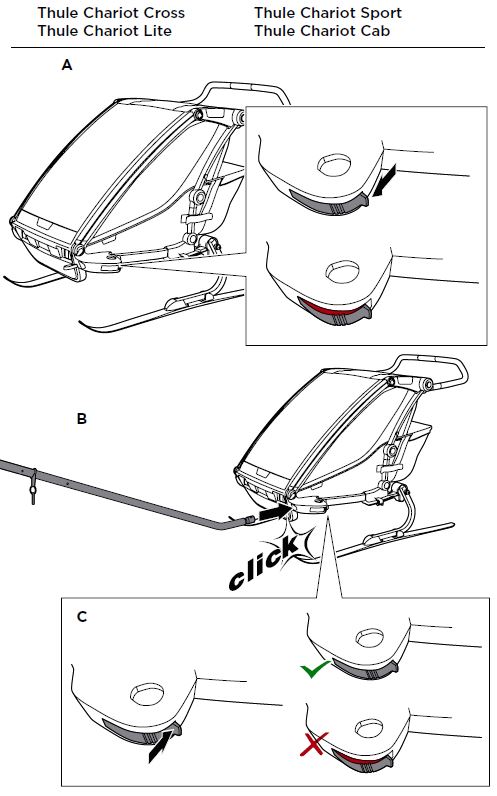 Thule Chariot Cross
Thule Chariot Lite

Thule Chariot Sport
Thule Chariot Cab

A

B

click

C