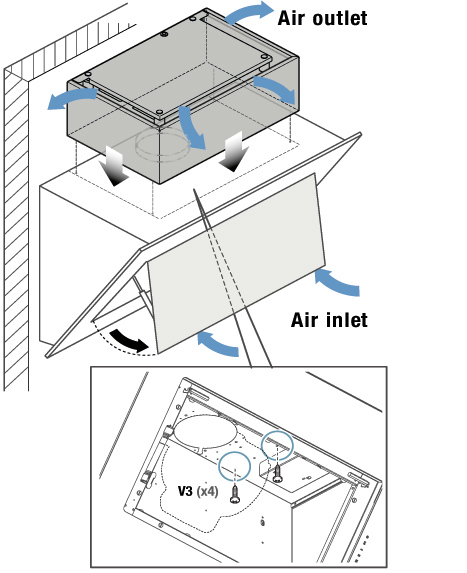 Air outlet

Air inlet

V3 (x4)