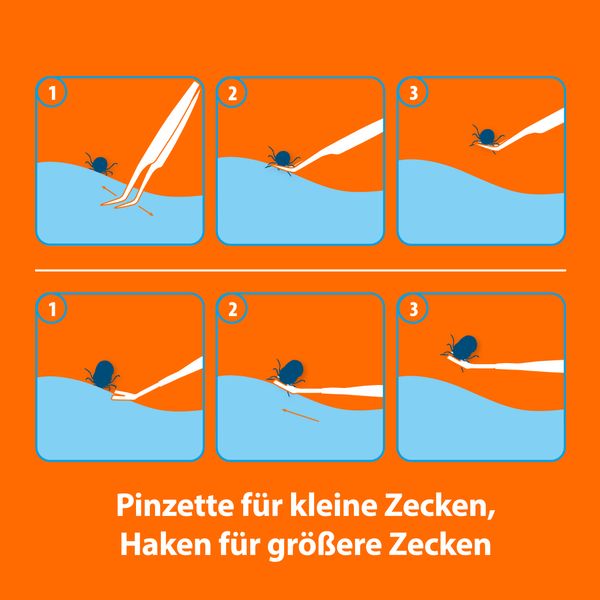 1

2

3

1

2

3

Pinzette für kleine Zecken,
Haken für größere Zecken