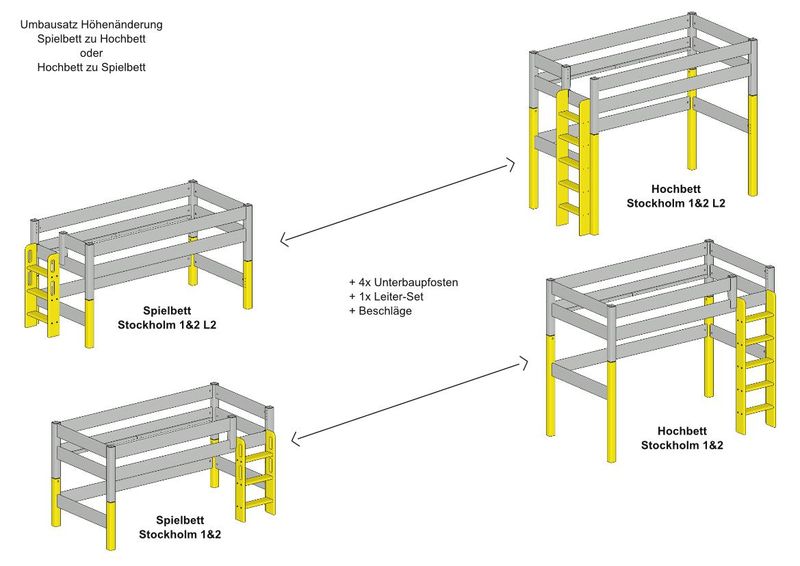 Umbausatz Höhenänderung
Spielbett zu Hochbett
oder
Hochbett zu Spielbett

Hochbett
Stockholm 1&2 L2

Spielbett
Stockholm 1&2 L2

+ 4x Unterbaupfosten
+ 1x Leiter-Set
+ Beschläge

Hochbett
Stockholm 1&2

Spielbett
Stockholm 1&2