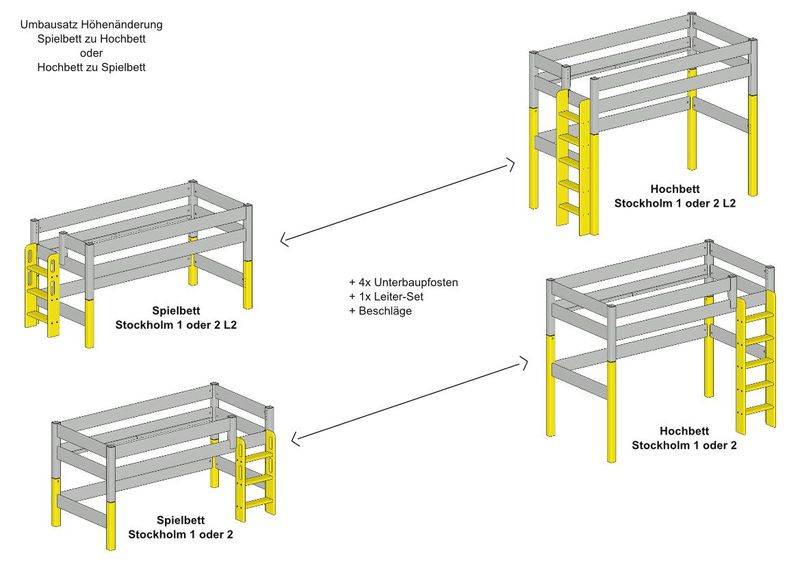 Umbausatz Höhenänderung
Spielbett zu Hochbett
oder
Hochbett zu Spielbett

Hochbett
Stockholm 1 oder 2 L2

Spielbett
Stockholm 1 oder 2 L2

+ 4x Unterbaupfosten
+ 1x Leiter-Set
+ Beschläge

Hochbett
Stockholm 1 oder 2

Spielbett
Stockholm 1 oder 2