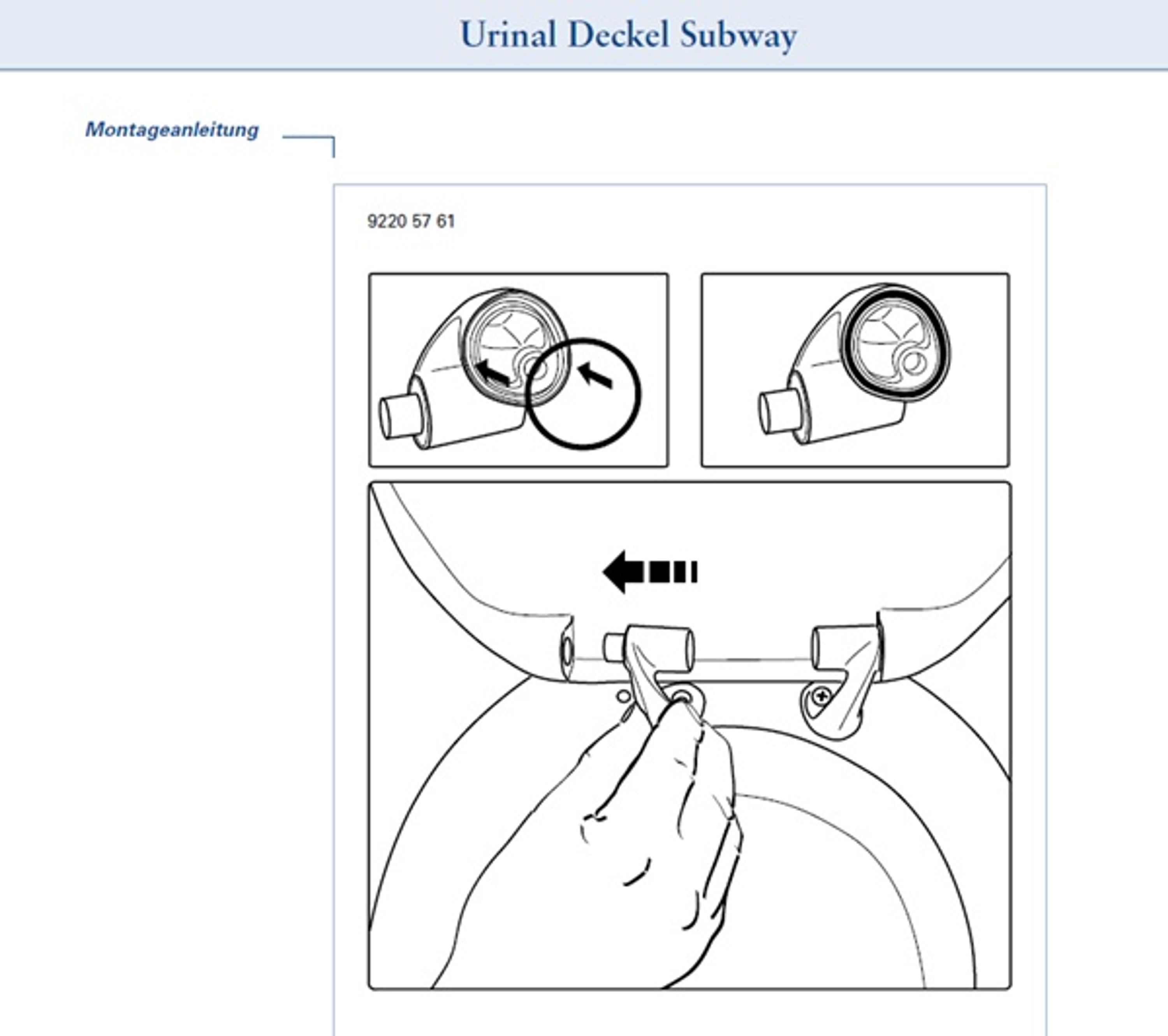 Urinal Deckel Subway

Montageanleitung

9220 57 61