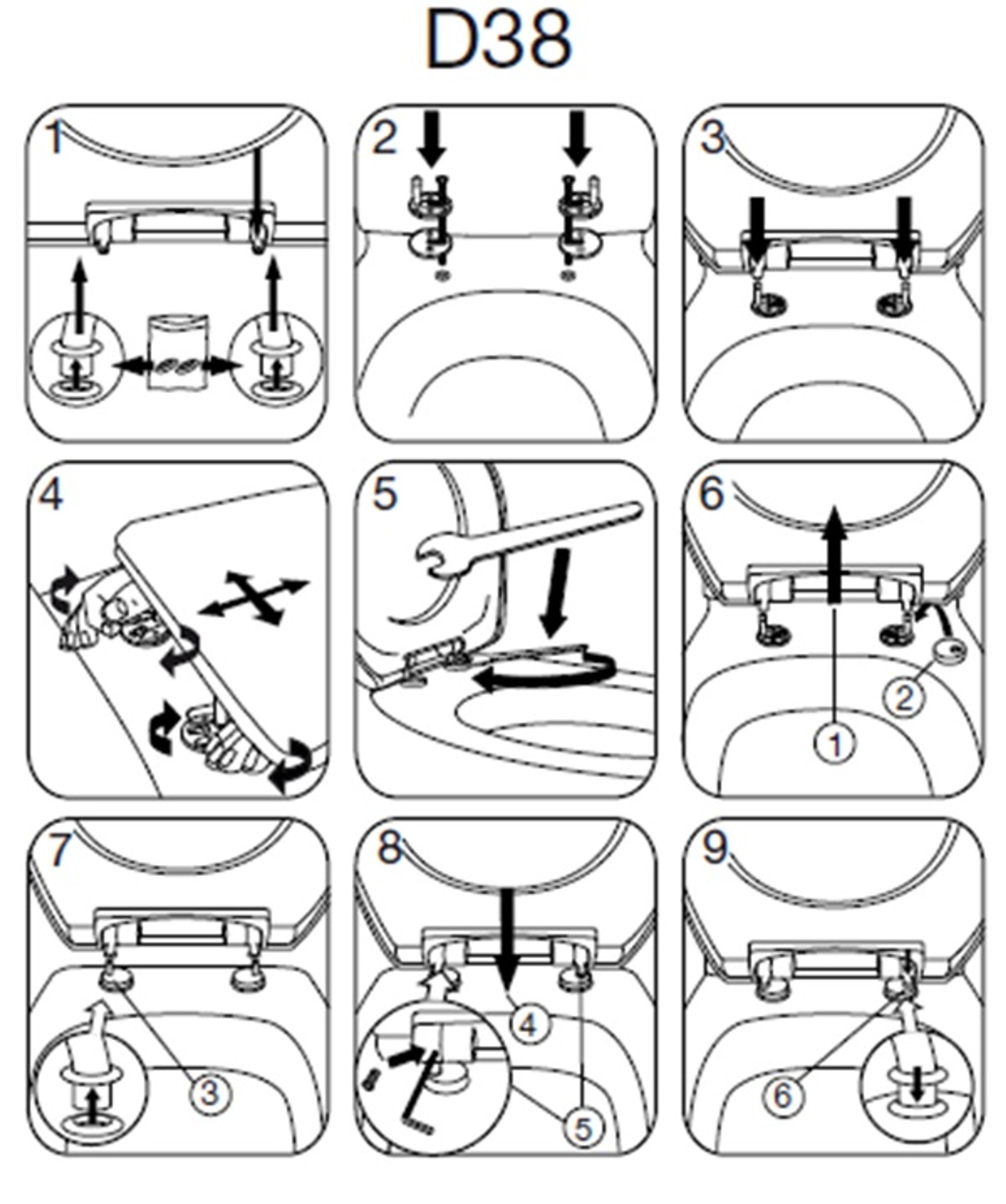 D38

1

2

3

4

5

6

2

1

7

3

8

4

5

9

6