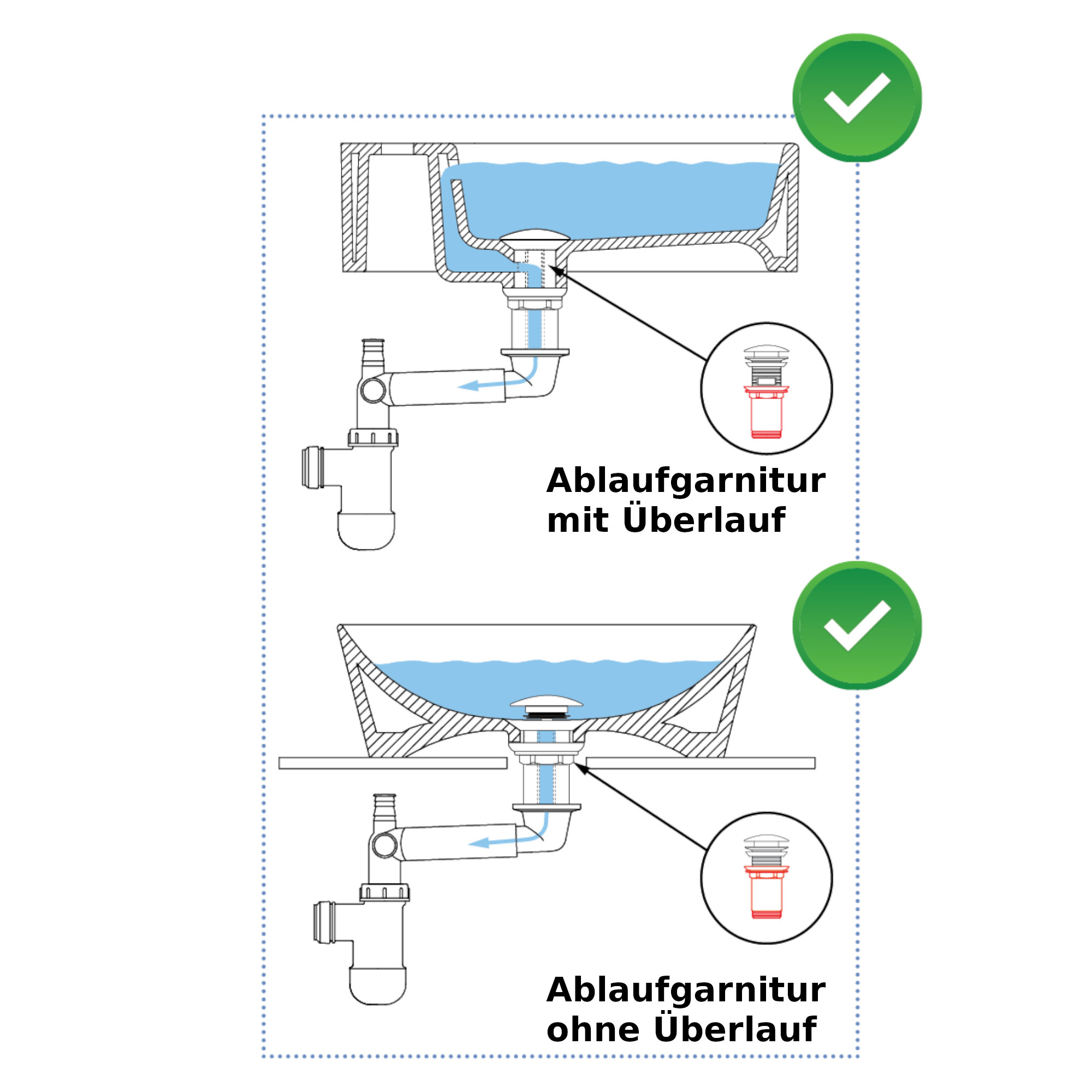 Ablaufgarnitur mit Überlauf

Ablaufgarnitur ohne Überlauf