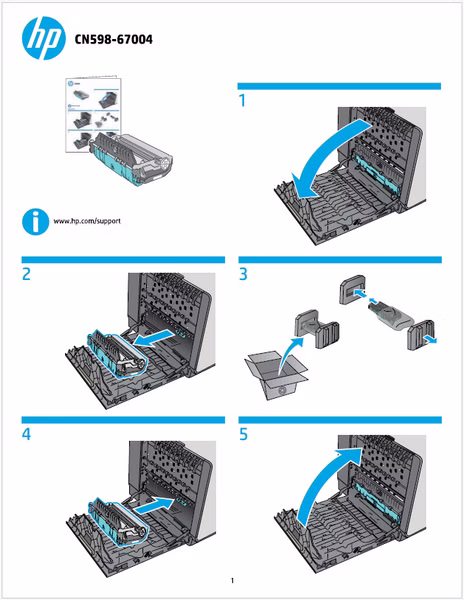 hp CN598-67004

www.hp.com/support

1

2

3

4

5

1