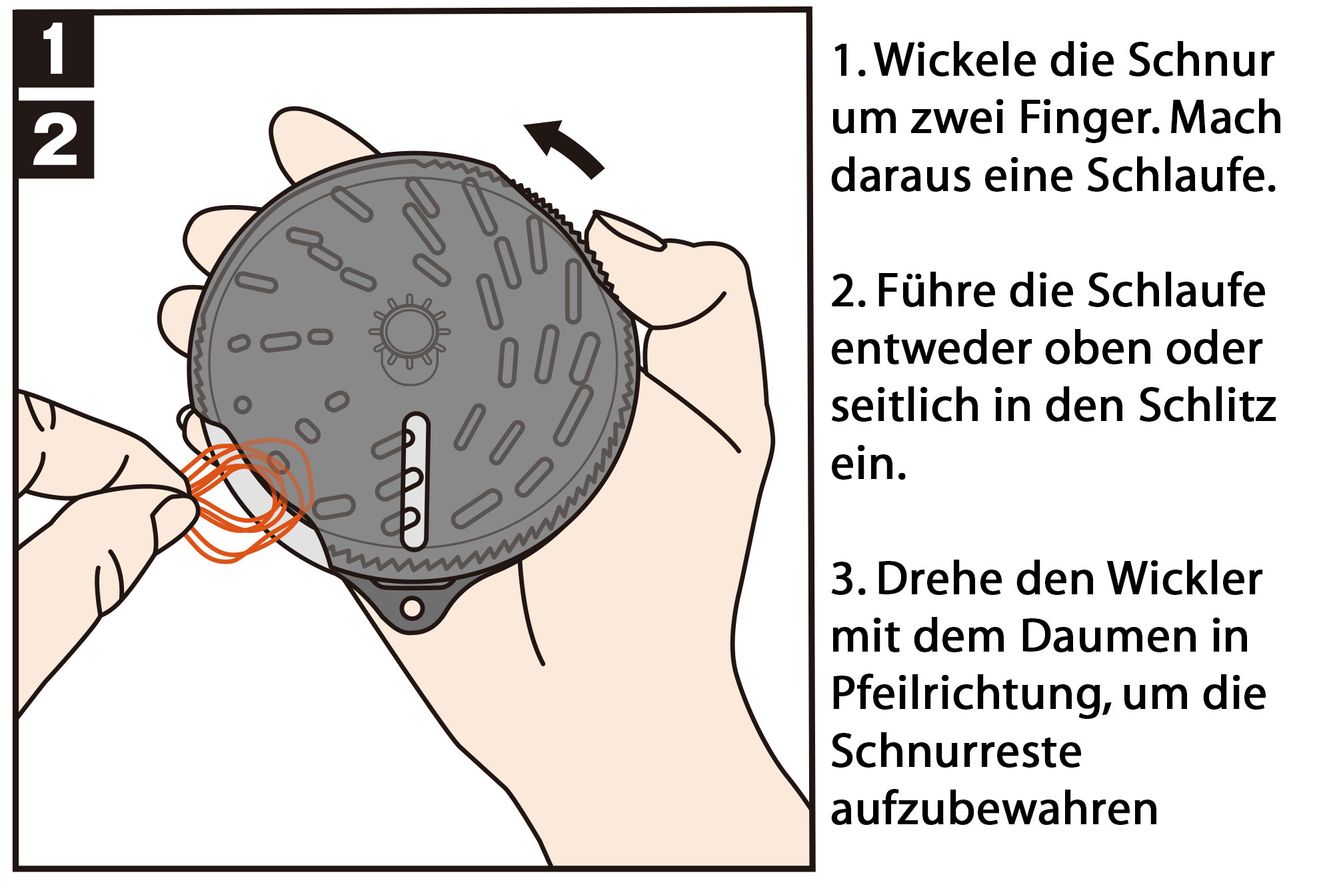 1
2

1. Wickele die Schnur um zwei Finger. Mach daraus eine Schlaufe.

2. Führe die Schlaufe entweder oben oder seitlich in den Schlitz ein.

3. Drehe den Wickler mit dem Daumen in Pfeilrichtung, um die Schnurreste aufzubewahren